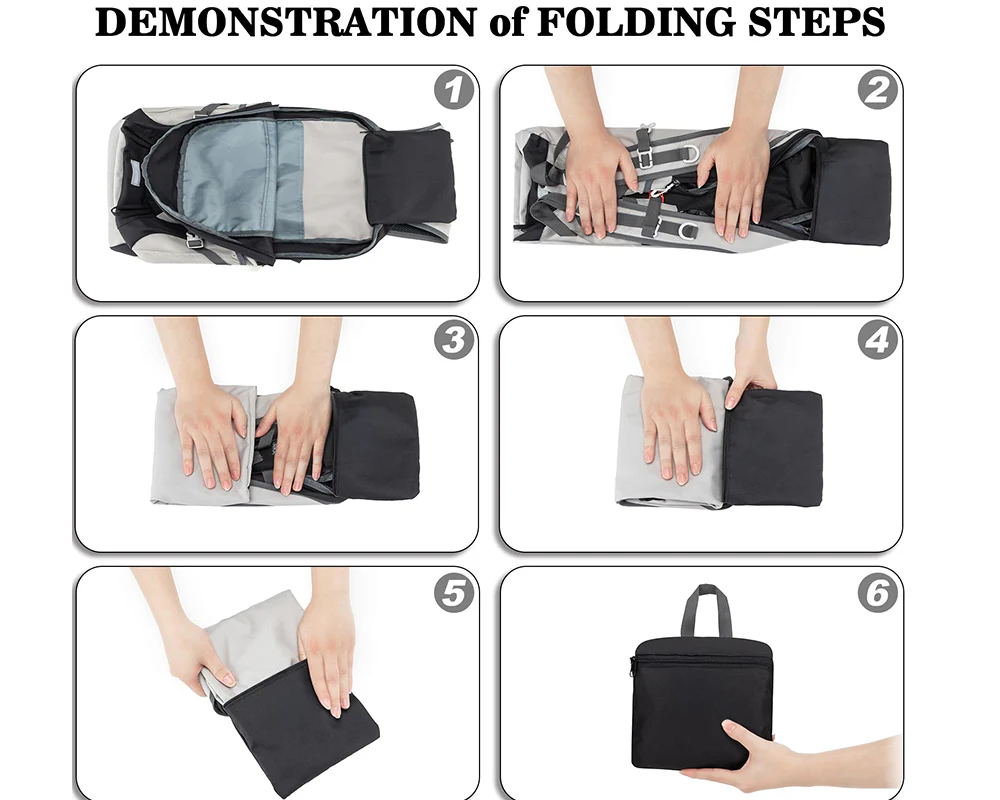 DEMONSTRATION of FOLDING STEPS

1

2

3

4

5

6