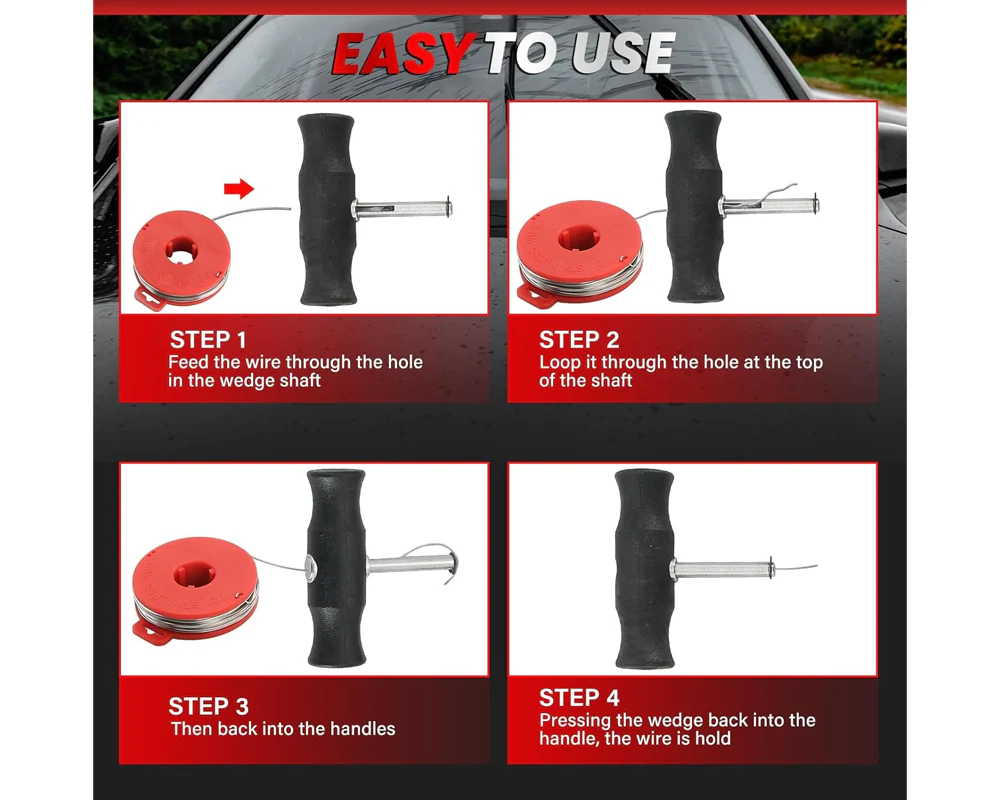 EASY TO USE

STEP 1
Feed the wire through the hole in the wedge shaft

STEP 2
Loop it through the hole at the top of the shaft

STEP 3
Then back into the handles

STEP 4
Pressing the wedge back into the handle, the wire is hold