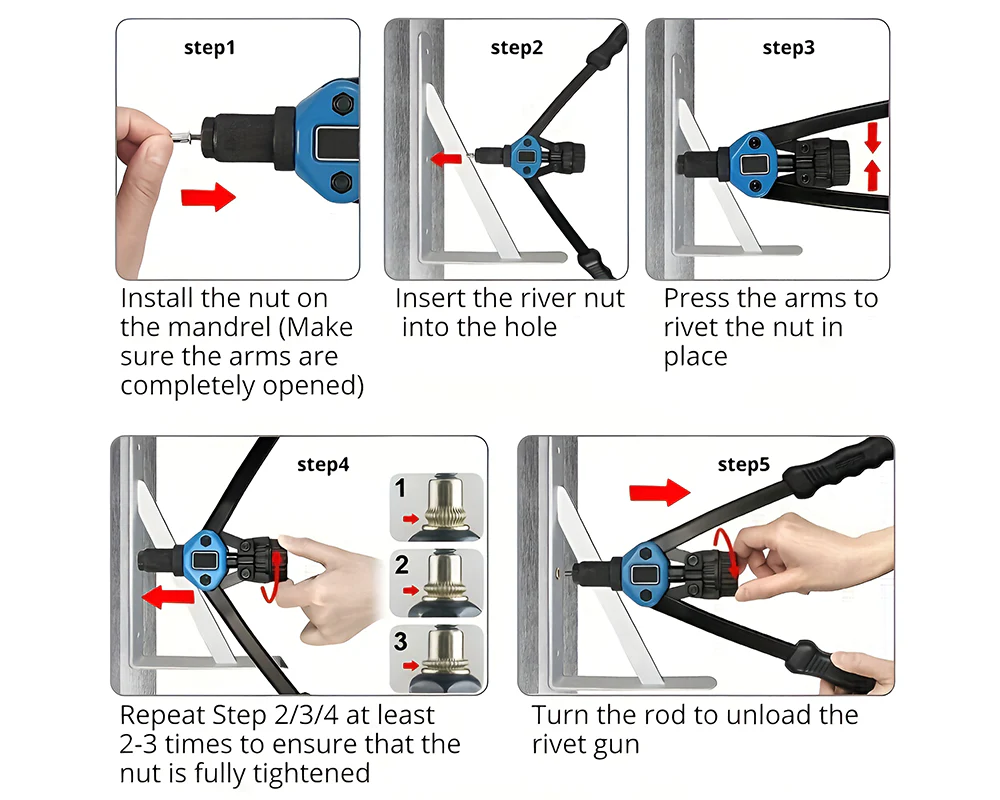 step1

Install the nut on the mandrel (Make sure the arms are completely opened)

step2

Insert the river nut into the hole

step3

Press the arms to rivet the nut in place

step4

1

2

3

Repeat Step 2/3/4 at least 2-3 times to ensure that the nut is fully tightened

step5

Turn the rod to unload the rivet gun