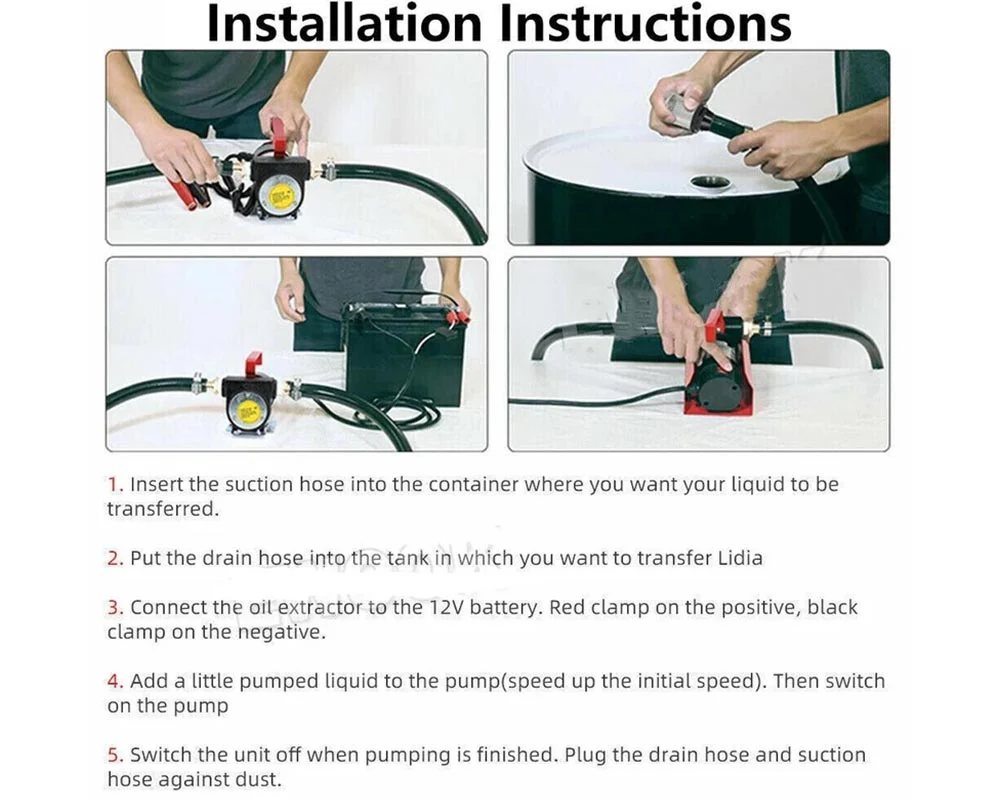 Installation Instructions

1. Insert the suction hose into the container where you want your liquid to be transferred.

2. Put the drain hose into the tank in which you want to transfer Lidia

3. Connect the oil extractor to the 12V battery. Red clamp on the positive, black clamp on the negative.

4. Add a little pumped liquid to the pump(speed up the initial speed). Then switch on the pump

5. Switch the unit off when pumping is finished. Plug the drain hose and suction hose against dust.