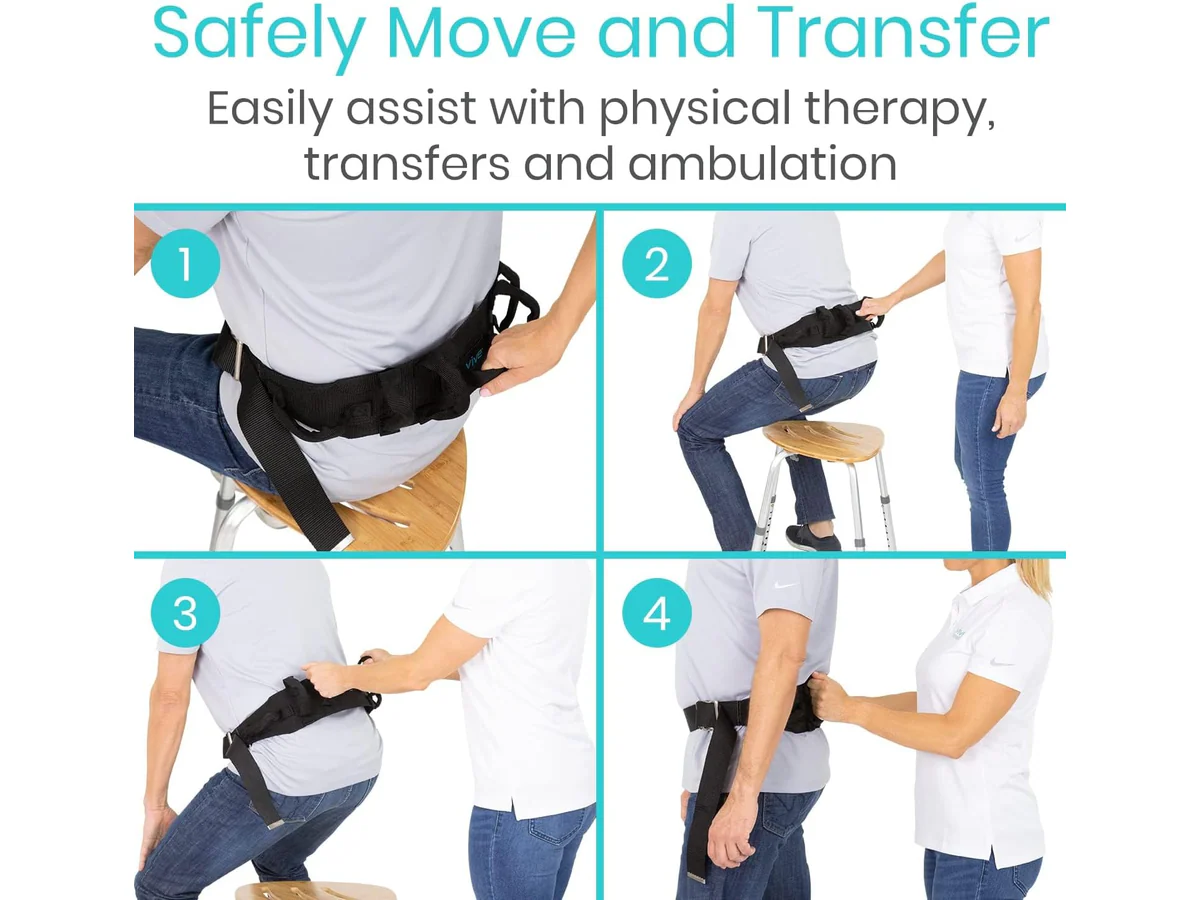 Safely Move and Transfer

Easily assist with physical therapy, transfers and ambulation

1

2

3

4